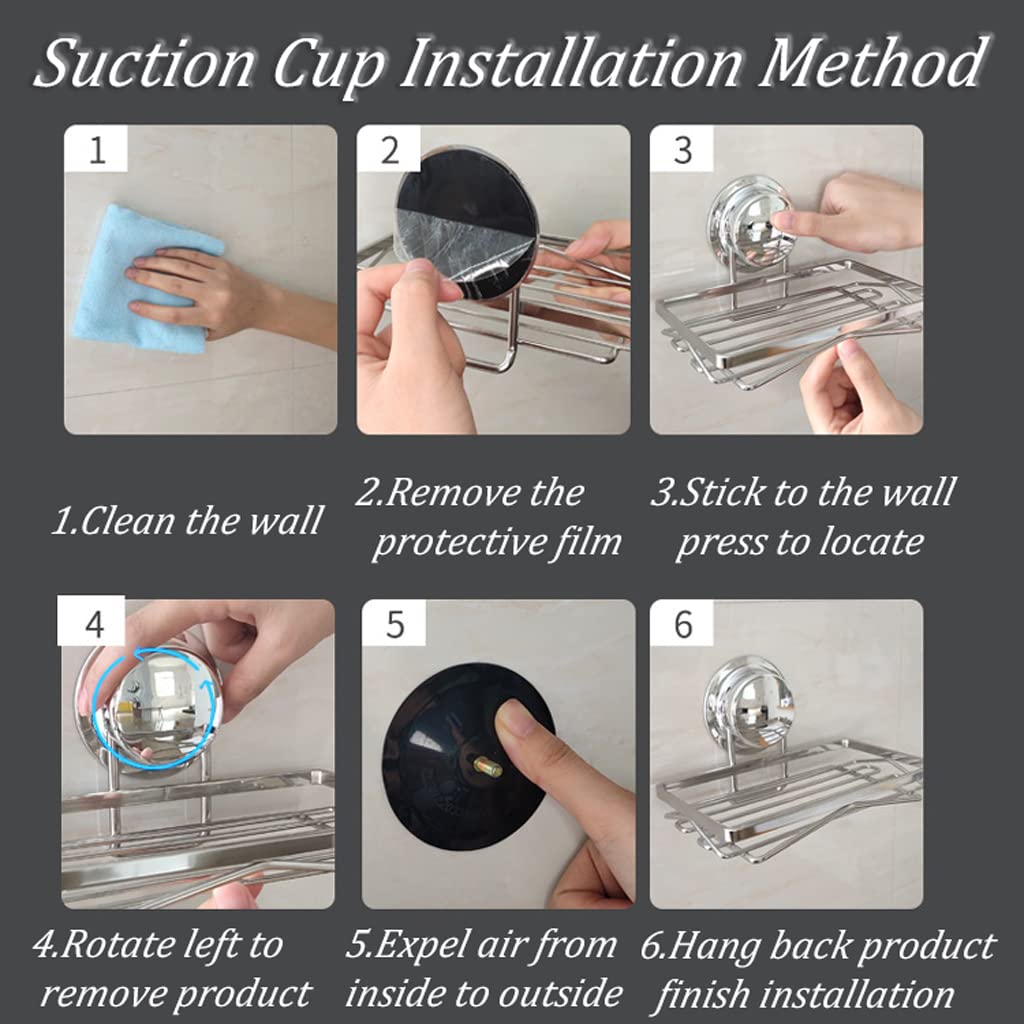 Suction Cup Installation Method

1

2

3

1.Clean the wall

2.Remove the protective film

3.Stick to the wall press to locate

4

5

6

4.Rotate left to remove product

5.Expel air from inside to outside

6.Hang back product finish installation